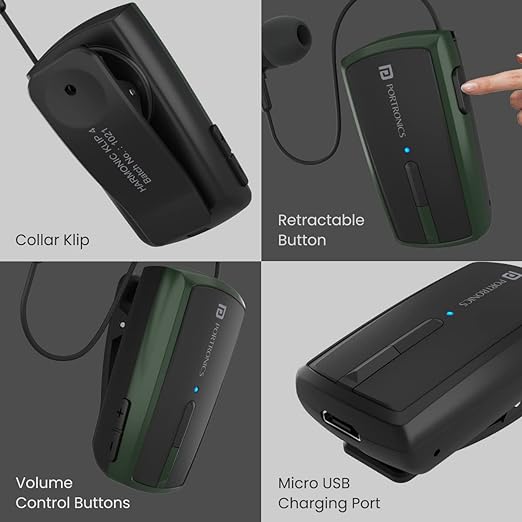 HARMONIC KLIP 4
Batch No. : 1021

Collar Klip

PORTRONICS

Retractable Button

PORTRONICS

+
-

Volume Control Buttons

PORTRONICS

Micro USB Charging Port