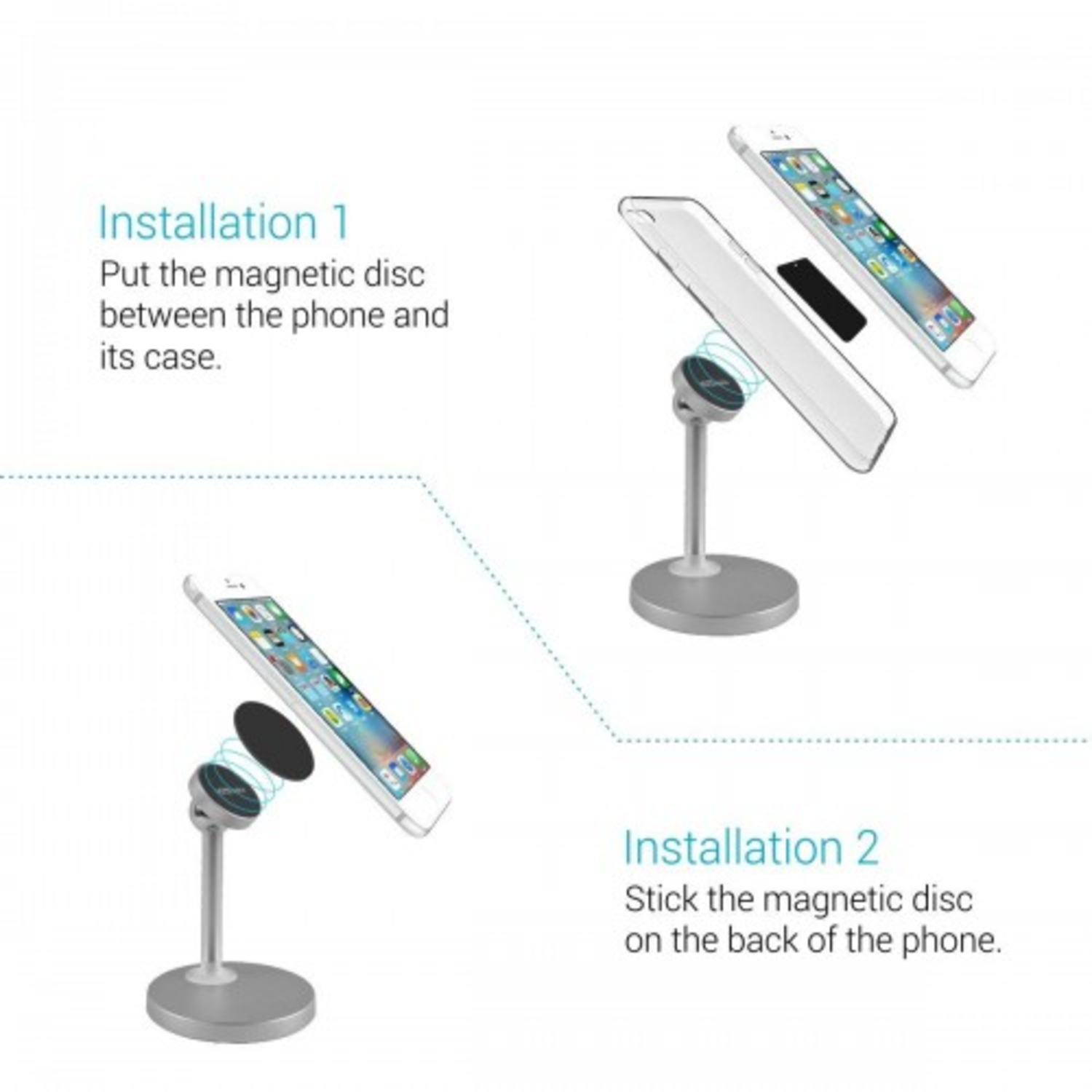 Installation 1
Put the magnetic disc between the phone and its case.

Installation 2
Stick the magnetic disc on the back of the phone.