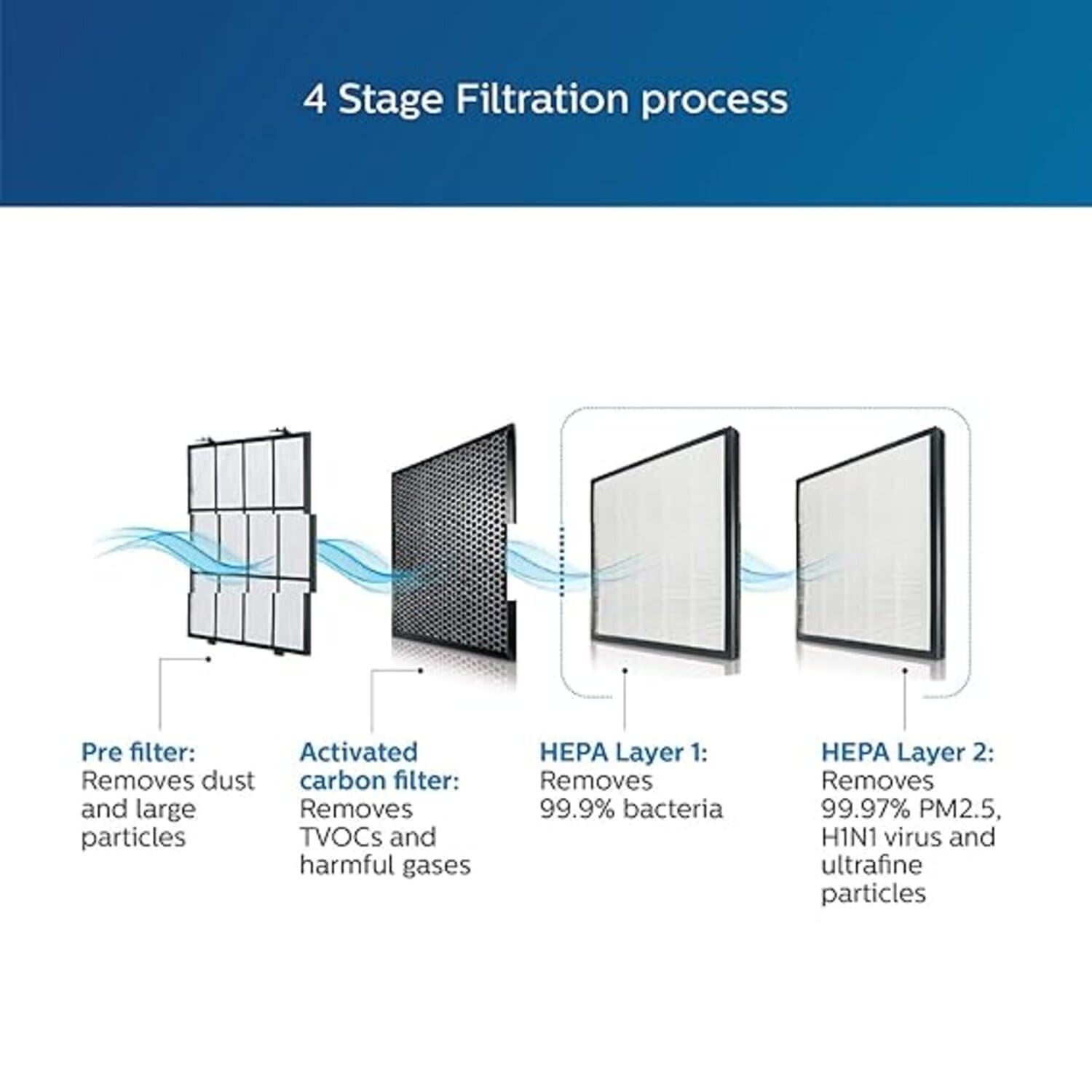 4 Stage Filtration process

Pre filter:
Removes dust and large particles

Activated carbon filter:
Removes TVOCs and harmful gases

HEPA Layer 1:
Removes 99.9% bacteria

HEPA Layer 2:
Removes 99.97% PM2.5, H1N1 virus and ultrafine particles