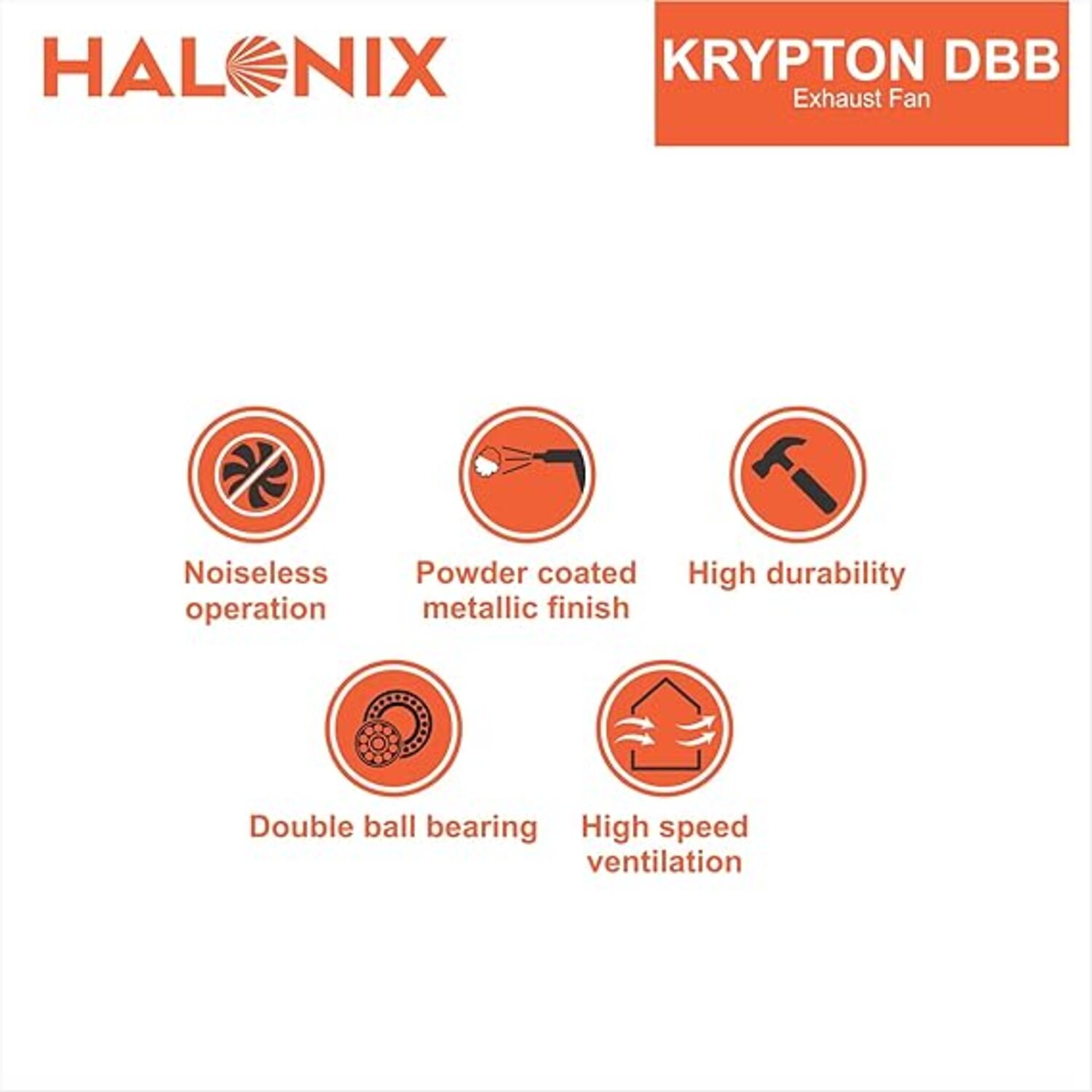 HALONIX

KRYPTON DBB
Exhaust Fan

Noiseless operation

Powder coated metallic finish

High durability

Double ball bearing

High speed ventilation