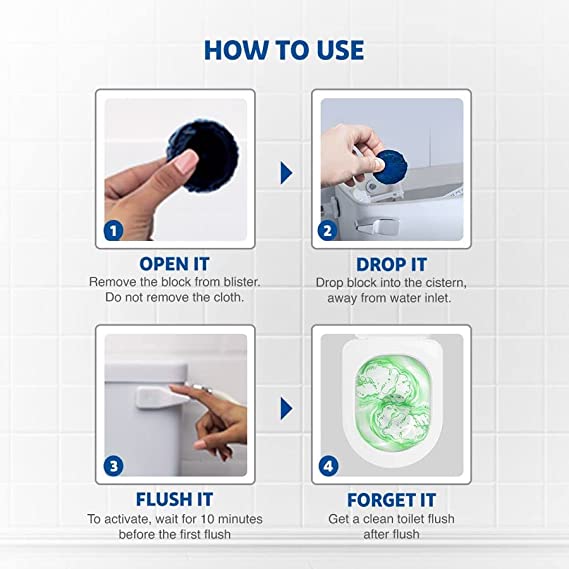 HOW TO USE

1

OPEN IT
Remove the block from blister. Do not remove the cloth.

2

DROP IT
Drop block into the cistern, away from water inlet.

3

FLUSH IT
To activate, wait for 10 minutes before the first flush

4

FORGET IT
Get a clean toilet flush after flush