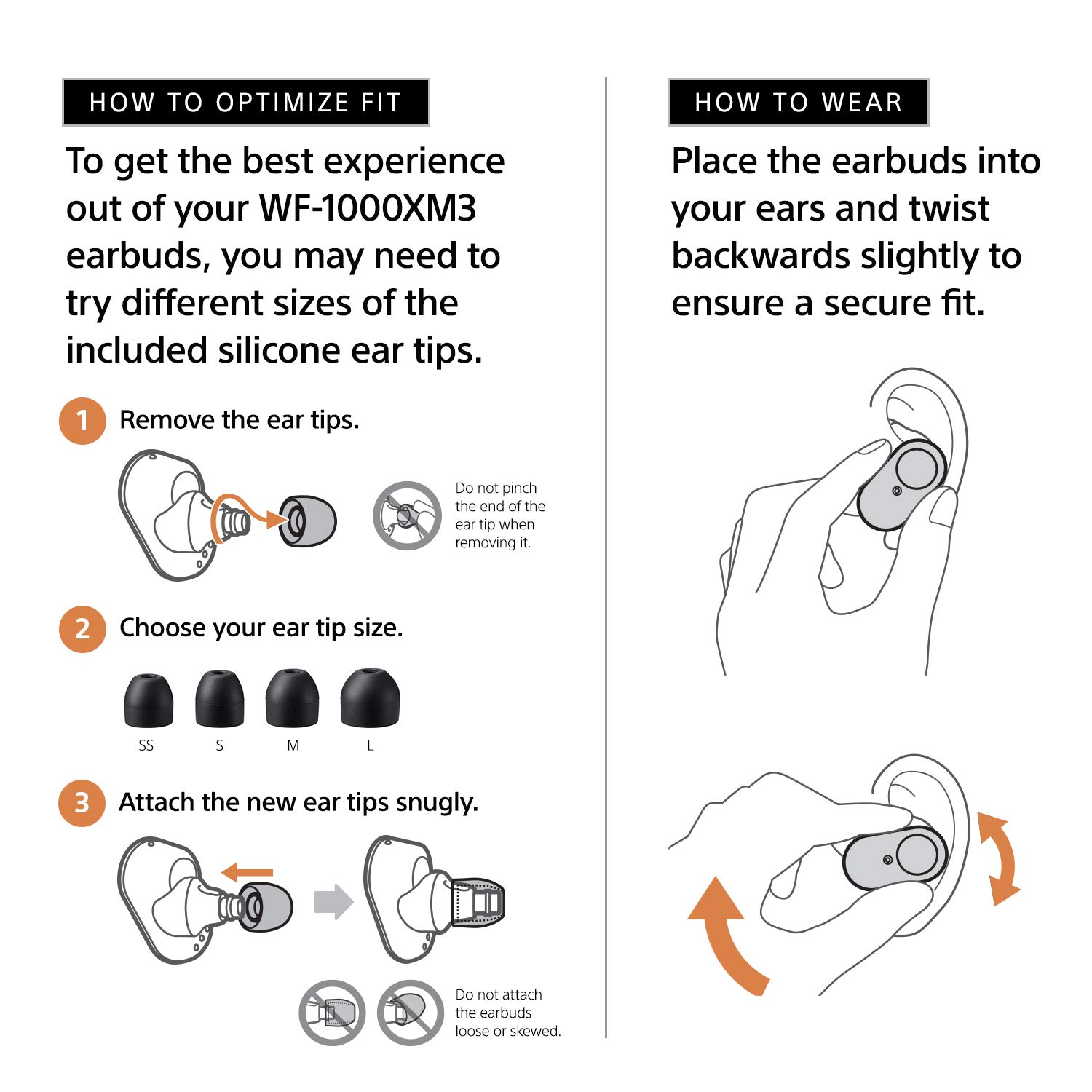 HOW TO OPTIMIZE FIT

To get the best experience out of your WF-1000XM3 earbuds, you may need to try different sizes of the included silicone ear tips.

1 Remove the ear tips.

Do not pinch the end of the ear tip when removing it.

2 Choose your ear tip size.

SS S M L

3 Attach the new ear tips snugly.

Do not attach the earbuds loose or skewed.

HOW TO WEAR

Place the earbuds into your ears and twist backwards slightly to ensure a secure fit.