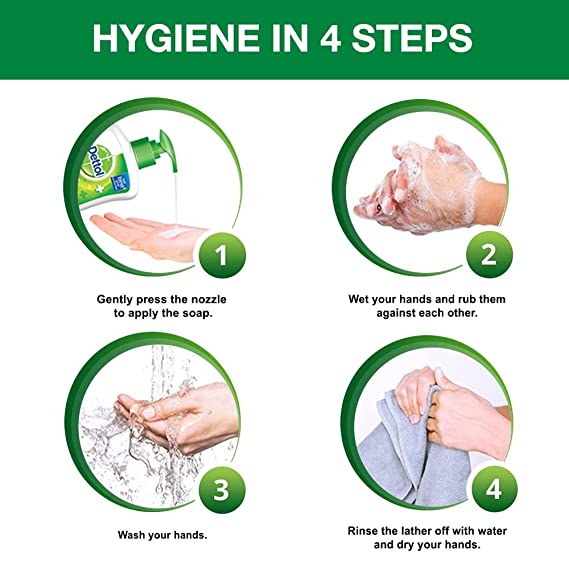 HYGIENE IN 4 STEPS

Dettol

1

Gently press the nozzle to apply the soap.

2

Wet your hands and rub them against each other.

3

Wash your hands.

4

Rinse the lather off with water and dry your hands.