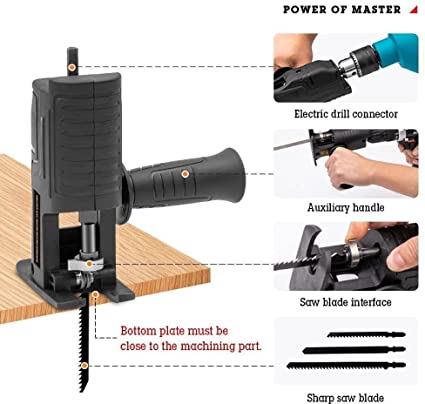 POWER OF MASTER

Electric drill connector

Auxiliary handle

Saw blade interface

Bottom plate must be close to the machining part.

Sharp saw blade