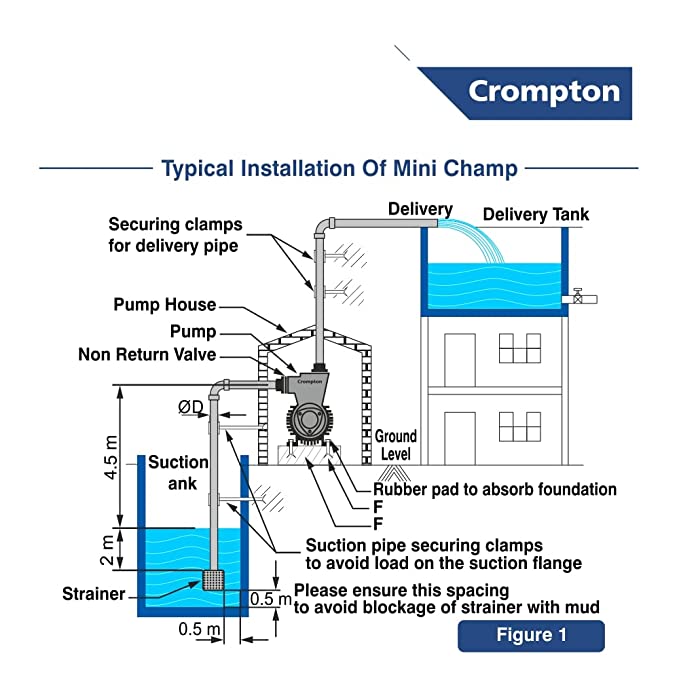 Crompton

Typical Installation Of Mini Champ

Securing clamps for delivery pipe

Delivery

Delivery Tank

Pump House

Pump

Non Return Valve

Crompton

ØD

4.5 m

Suction ank

Ground Level

Rubber pad to absorb foundation

F

F

2 m

Suction pipe securing clamps to avoid load on the suction flange

Strainer

0.5 m

Please ensure this spacing to avoid blockage of strainer with mud

0.5 m

Figure 1